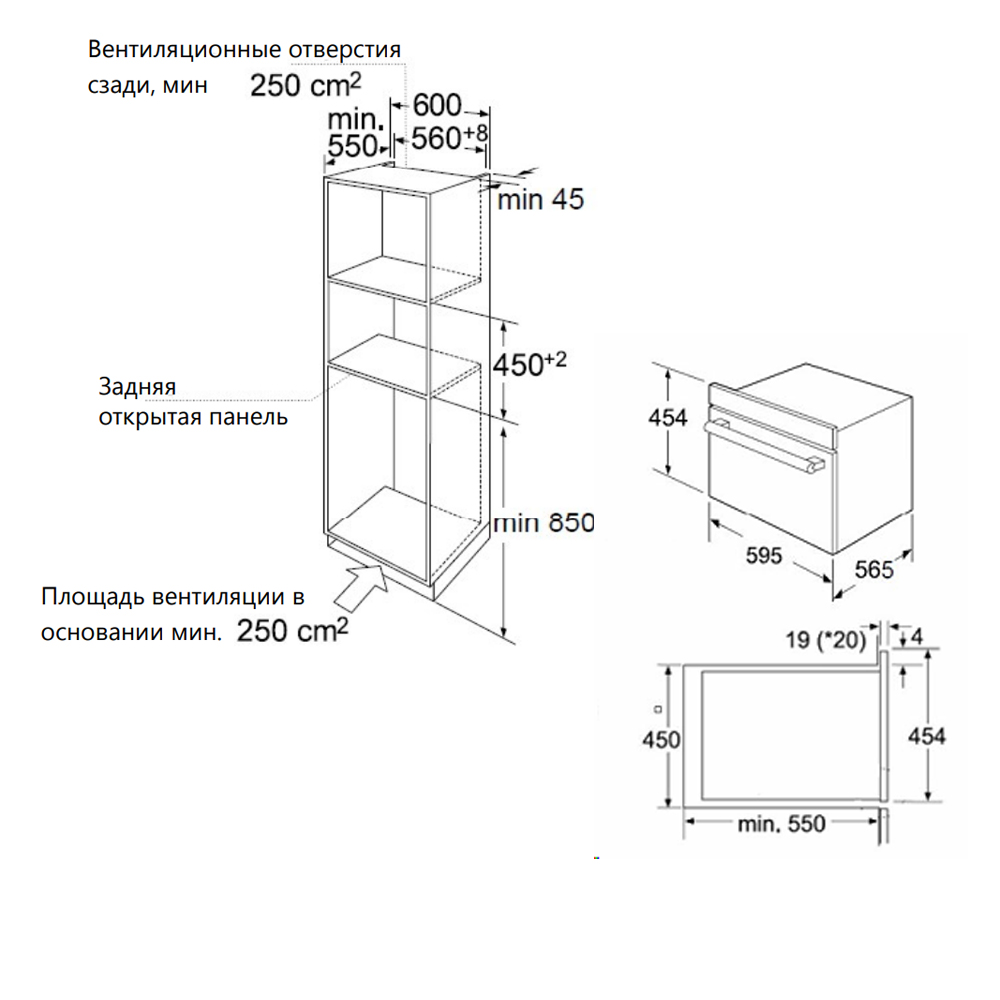 Вентиляционные отверстия сзади, мин $250\ cm^2$

600

min. 550

$560^{+8}$

min 45

$450^{+2}$

Задняя открытая панель

min 850

Площадь вентиляции в основании мин. $250\ cm^2$

454

595

565

19 (*20)

4

450

454

min. 550