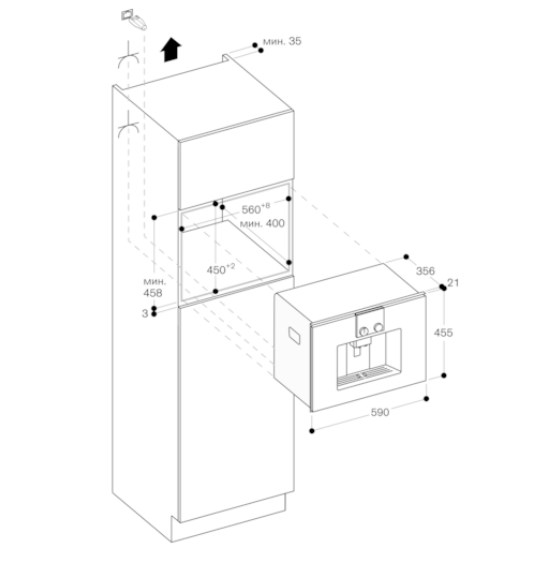 мин. 35

$560^{+8}$
мин. 400

$450^{+2}$

мин.
458

3

356
21

455

590