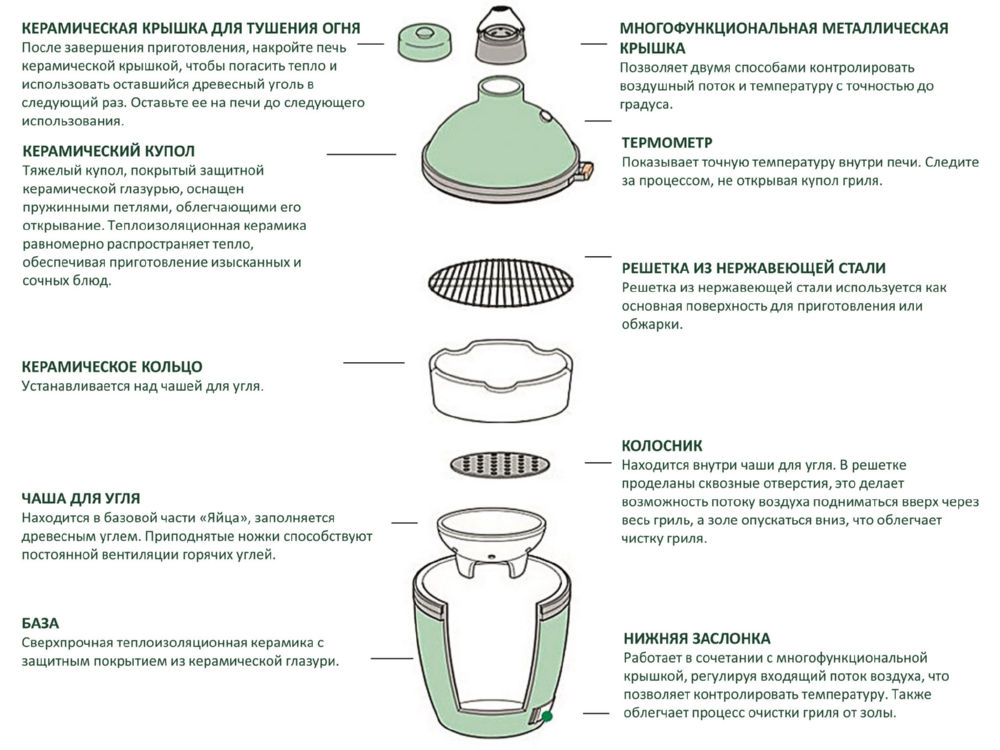 КЕРАМИЧЕСКАЯ КРЫШКА ДЛЯ ТУШЕНИЯ ОГНЯ
После завершения приготовления, накройте печь керамической крышкой, чтобы погасить тепло и использовать оставшийся древесный уголь в следующий раз. Оставьте ее на печи до следующего использования.

КЕРАМИЧЕСКИЙ КУПОЛ
Тяжелый купол, покрытый защитной керамической глазурью, оснащен пружинными петлями, облегчающими его открывание. Теплоизоляционная керамика равномерно распространяет тепло, обеспечивая приготовление изысканных и сочных блюд.

КЕРАМИЧЕСКОЕ КОЛЬЦО
Устанавливается над чашей для угля.

ЧАША ДЛЯ УГЛЯ
Находится в базовой части «Яйца», заполняется древесным углем. Приподнятые ножки способствуют постоянной вентиляции горячих углей.

БАЗА
Сверхпрочная теплоизоляционная керамика с защитным покрытием из керамической глазури.

МНОГОФУНКЦИОНАЛЬНАЯ МЕТАЛЛИЧЕСКАЯ КРЫШКА
Позволяет двумя способами контролировать воздушный поток и температуру с точностью до градуса.

ТЕРМОМЕТР
Показывает точную температуру внутри печи. Следите за процессом, не открывая купол гриля.

РЕШЕТКА ИЗ НЕРЖАВЕЮЩЕЙ СТАЛИ
Решетка из нержавеющей стали используется как основная поверхность для приготовления или обжарки.

КОЛОСНИК
Находится внутри чаши для угля. В решетке проделаны сквозные отверстия, это делает возможность потоку воздуха подниматься вверх через весь гриль, а золе опускаться вниз, что облегчает чистку гриля.

НИЖНЯЯ ЗАСЛОНКА
Работает в сочетании с многофункциональной крышкой, регулируя входящий поток воздуха, что позволяет контролировать температуру. Также облегчает процесс очистки гриля от золы.