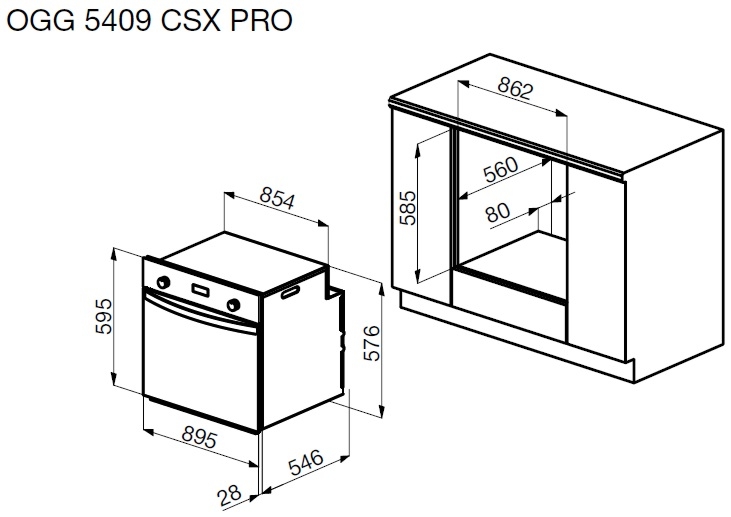 OGG 5409 CSX PRO

862

560

585

80

854

595

576

895

546

28